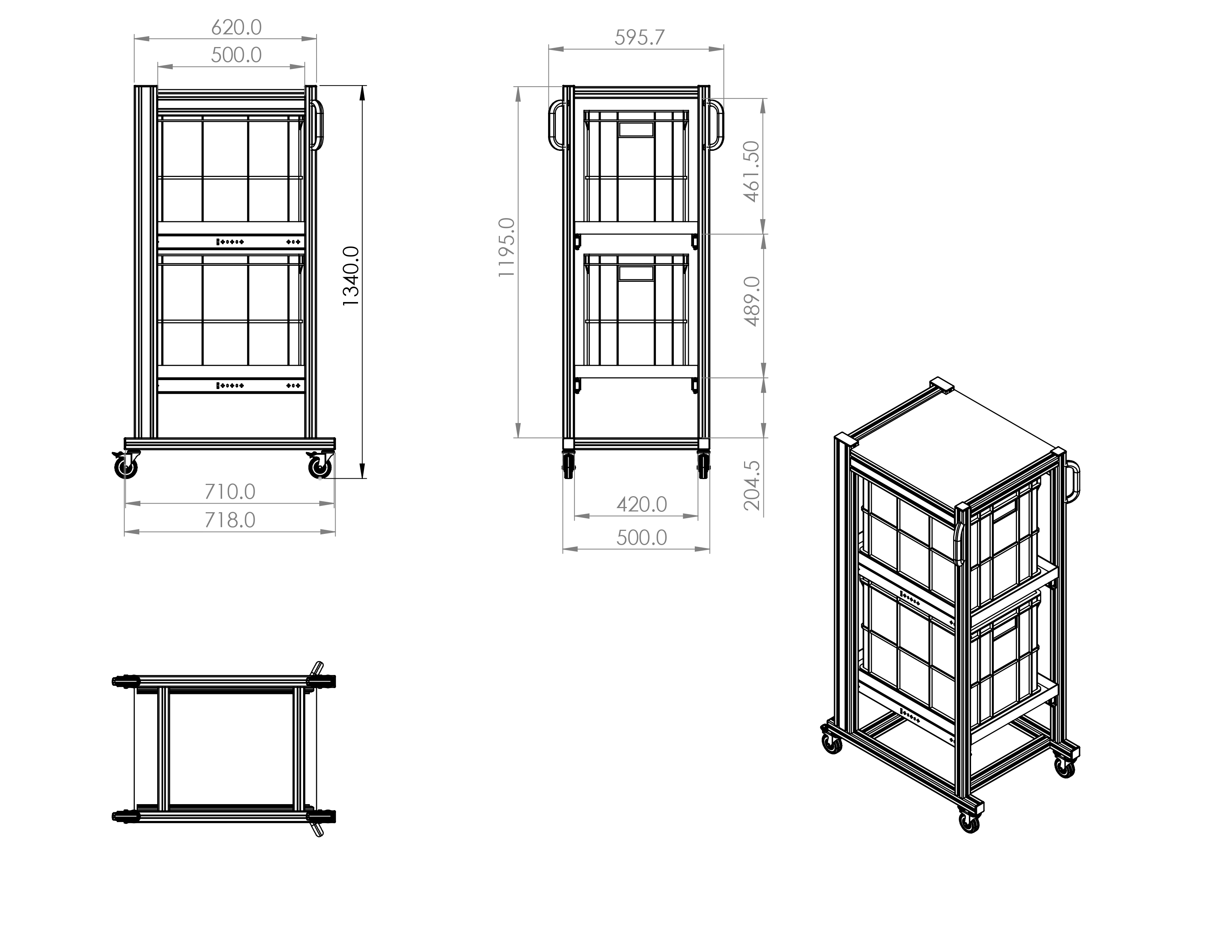 620.0
500.0
1340.0
710.0
718.0

595.7
1195.0
461.50
489.0
204.5
420.0
500.0