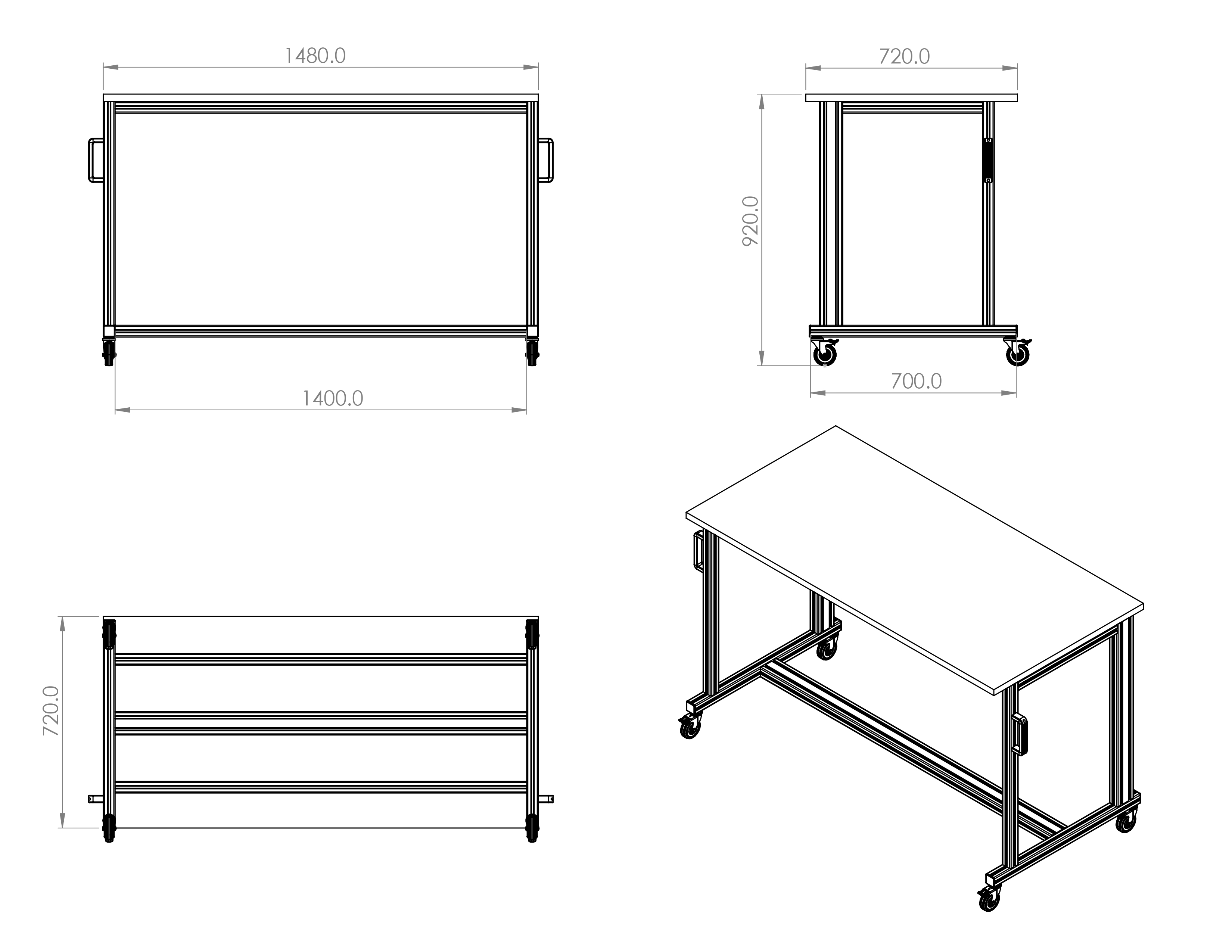 1480.0

1400.0

720.0

920.0

700.0

720.0