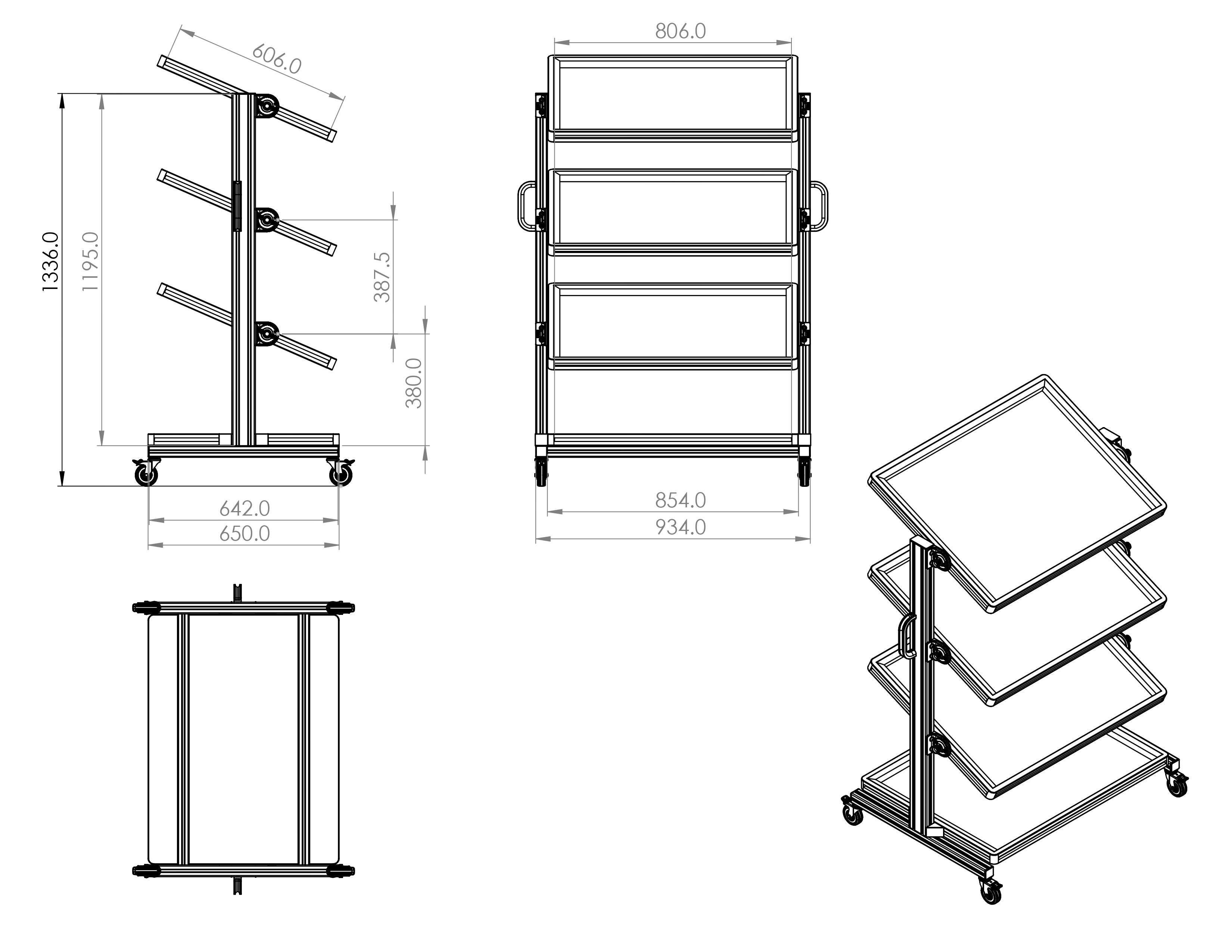 606.0
1336.0
1195.0
387.5
380.0
642.0
650.0
806.0
854.0
934.0