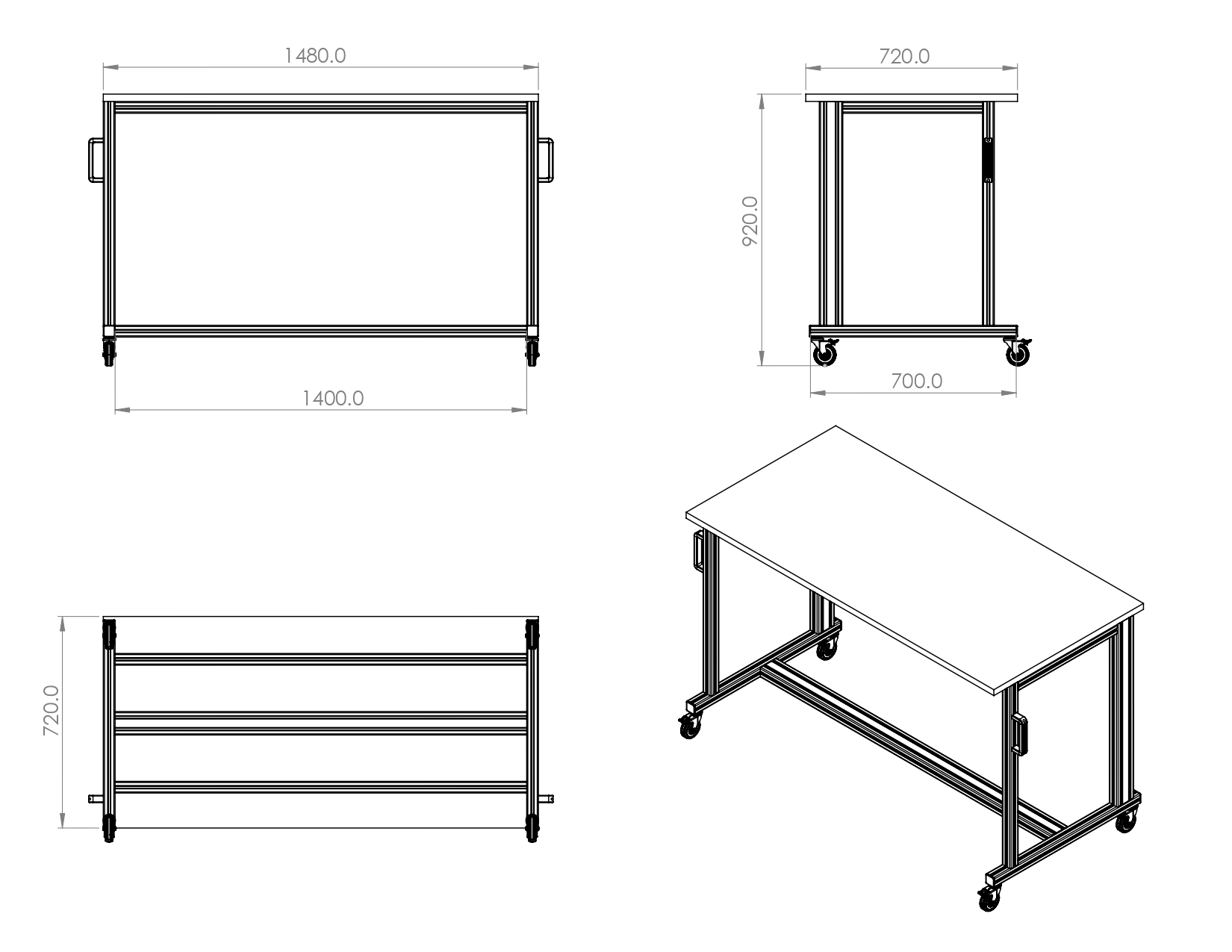 1480.0

1400.0

720.0

920.0

700.0

720.0