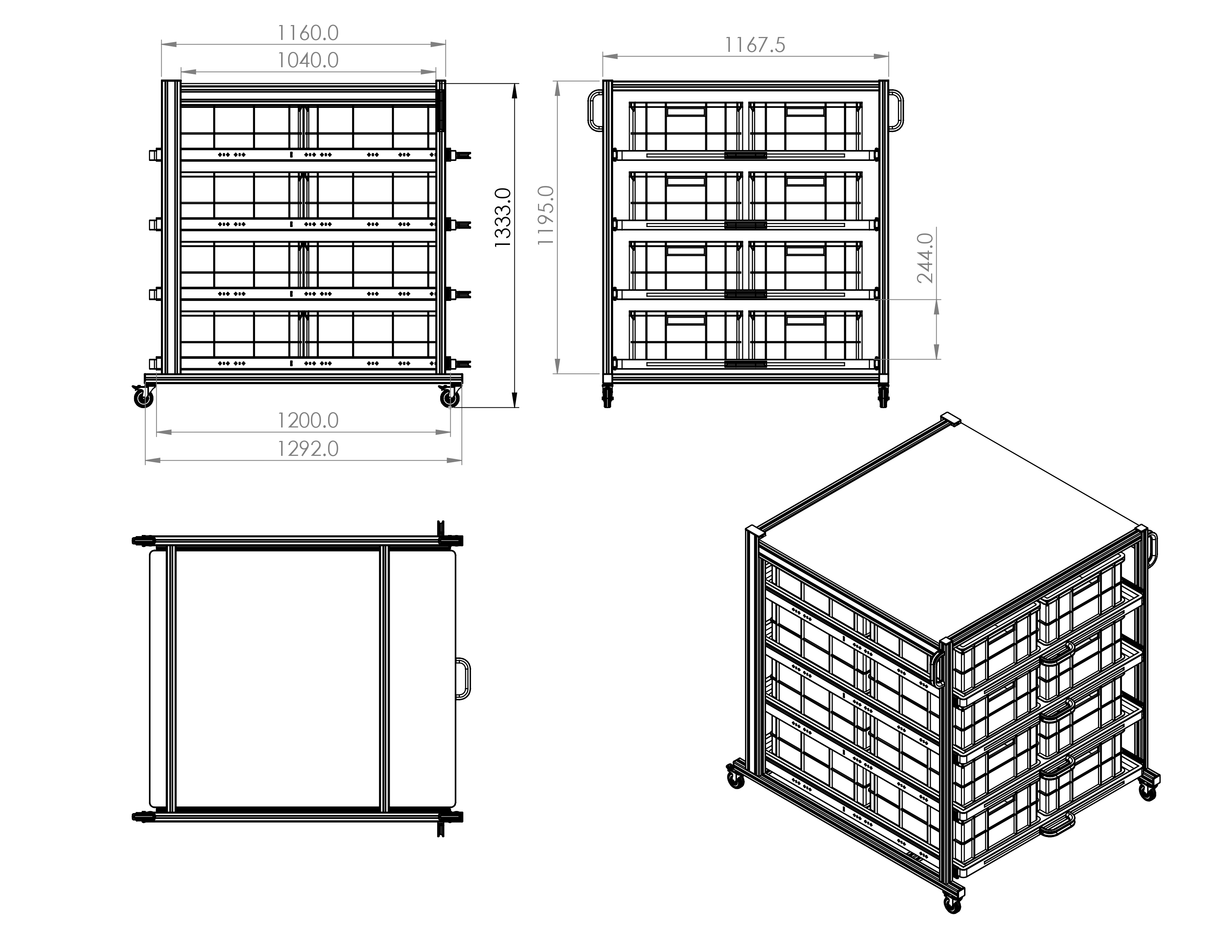 1160.0
1040.0
1333.0
1200.0
1292.0
1167.5
1195.0
244.0