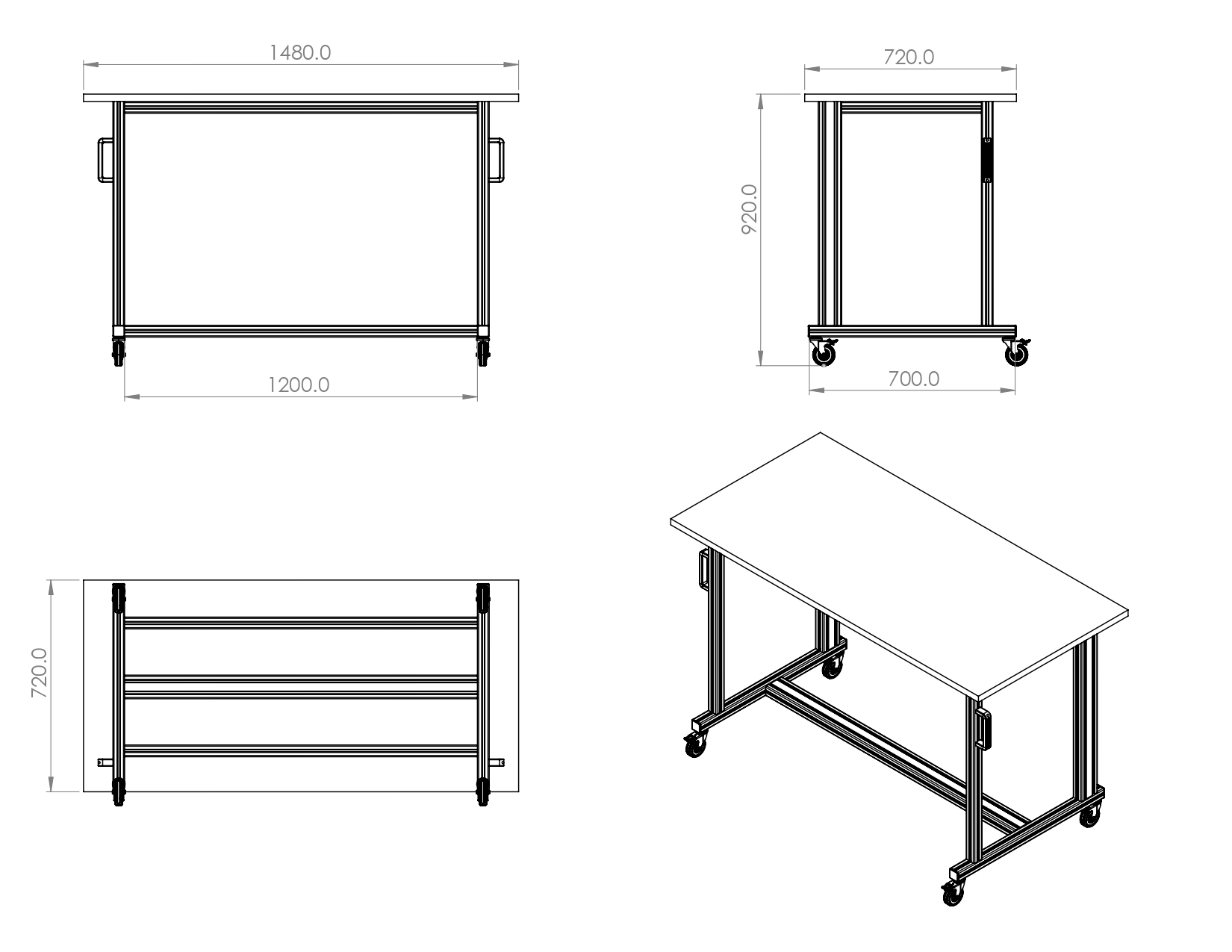 1480.0

1200.0

720.0

920.0

700.0

720.0