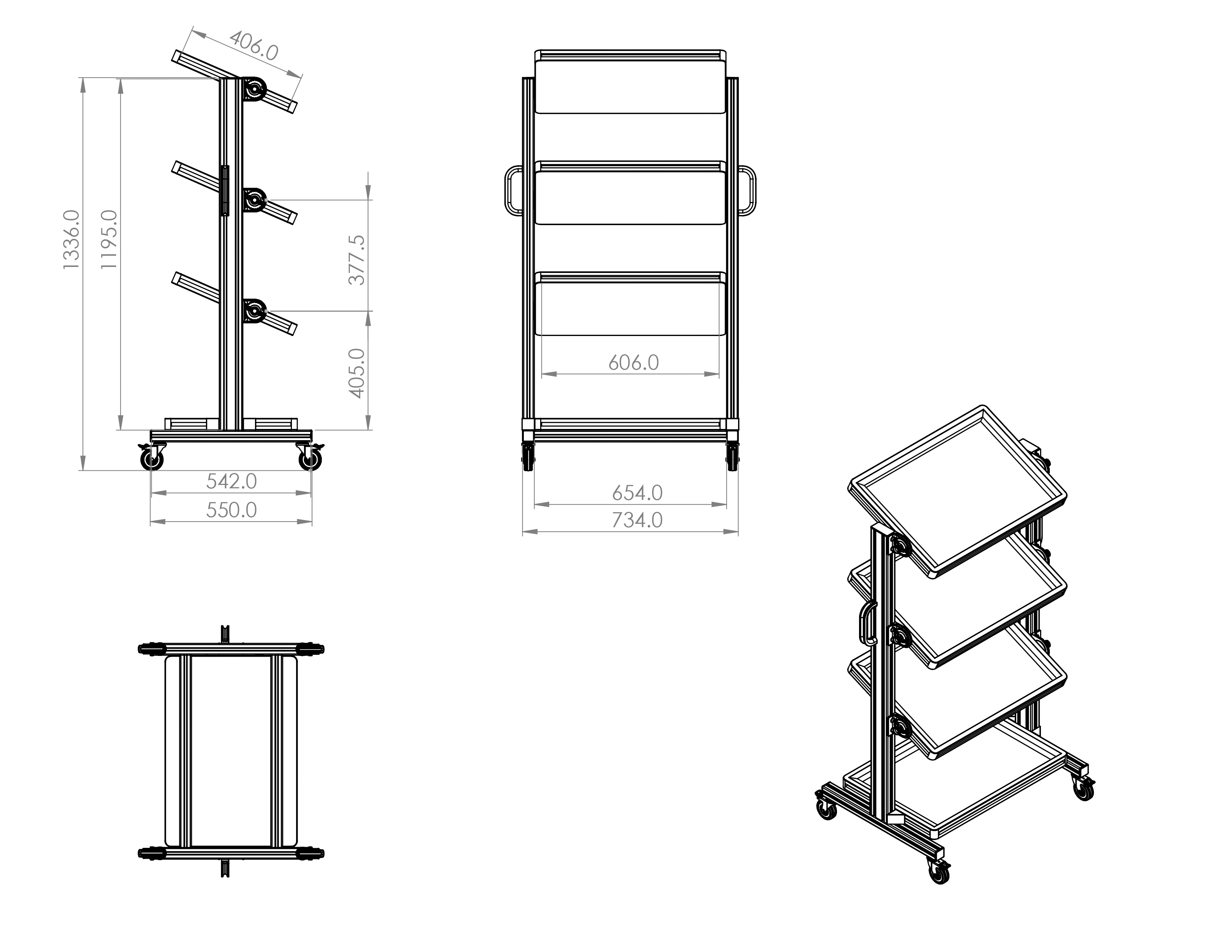 406.0

1336.0

1195.0

377.5

405.0

542.0

550.0

606.0

654.0

734.0